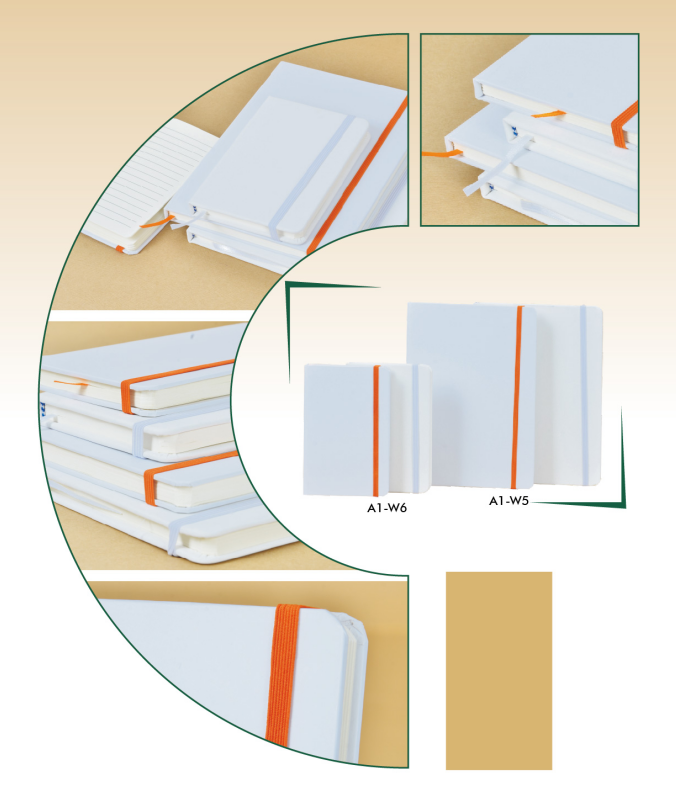 A1-W6

A1-W5